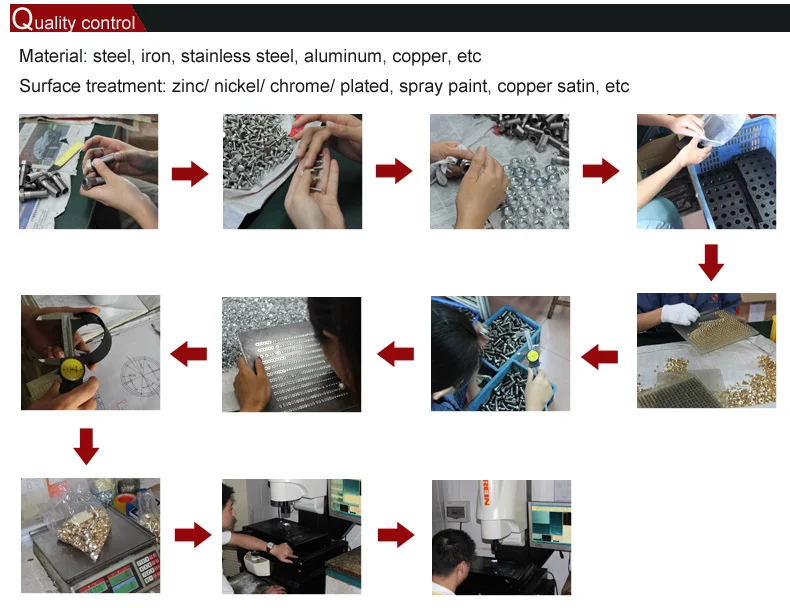 Quality control

Material: steel, iron, stainless steel, aluminum, copper, etc

Surface treatment: zinc/ nickel/ chrome/ plated, spray paint, copper satin, etc