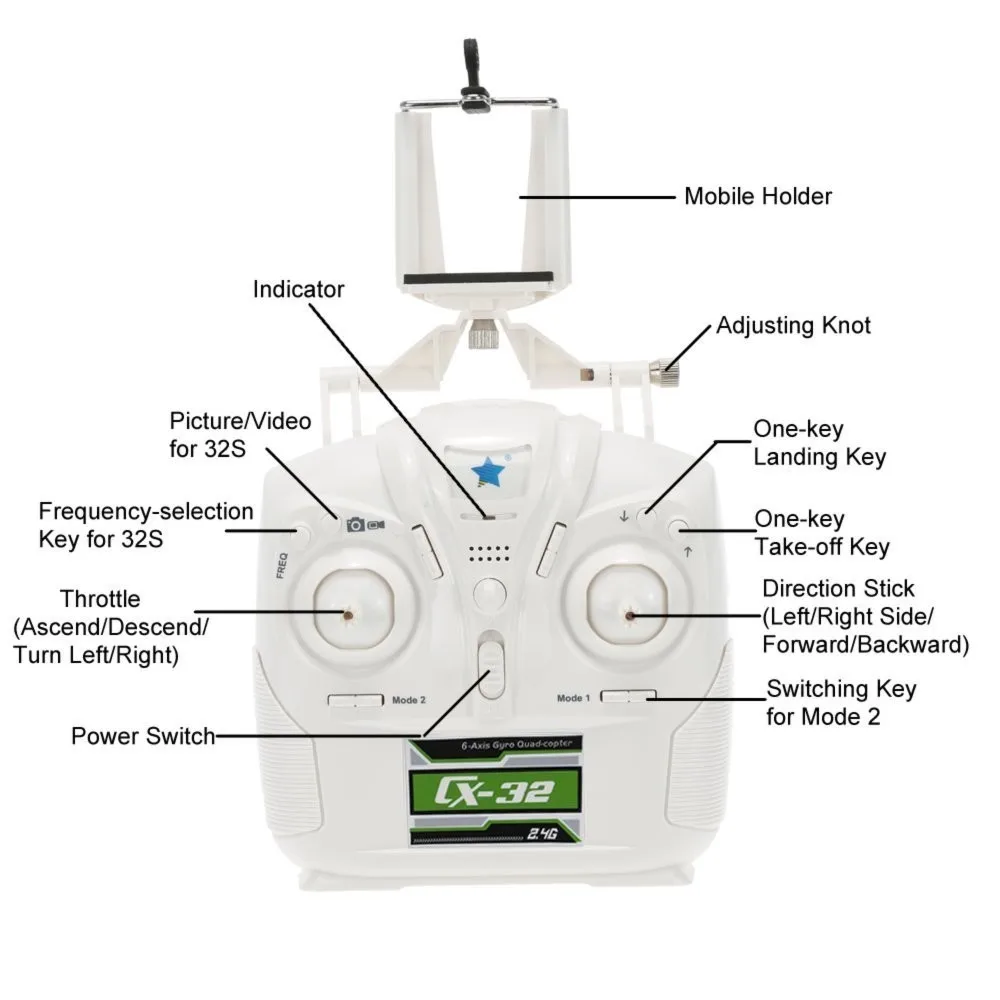 Mobile Holder

Indicator

Adjusting Knot

Picture/Video for 32S

One-key Landing Key

Frequency-selection Key for 32S

One-key Take-off Key

FREQ

Throttle (Ascend/Descend/ Turn Left/Right)

Direction Stick (Left/Right Side/ Forward/Backward)

Mode 2

Mode 1

Switching Key for Mode 2

Power Switch

6-Axis Gyro Quad-copter

CX-32

2.4G