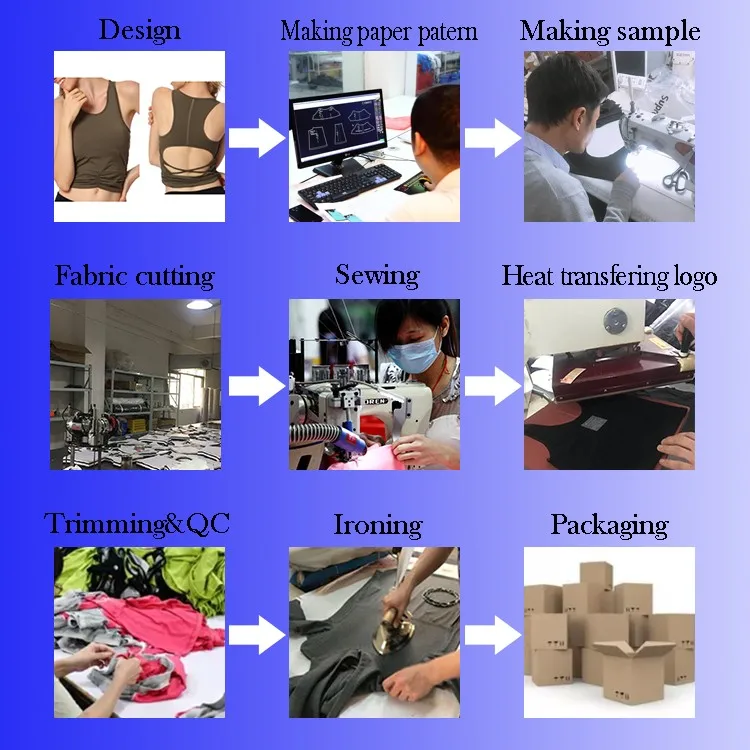 Design

Making paper patern

Making sample

Fabric cutting

Sewing

Heat transfering logo

Trimming&QC

Ironing

Packaging