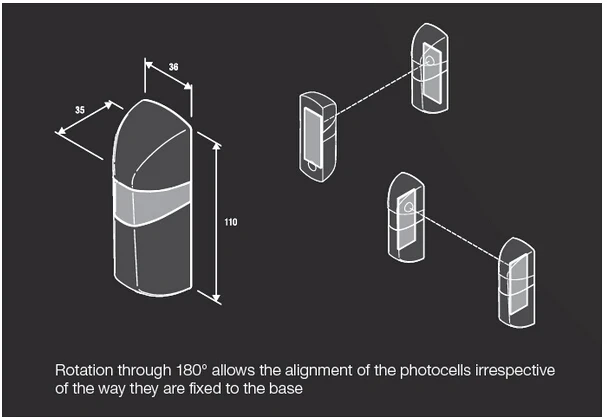 36

35

110

Rotation through 180° allows the alignment of the photocells irrespective of the way they are fixed to the base