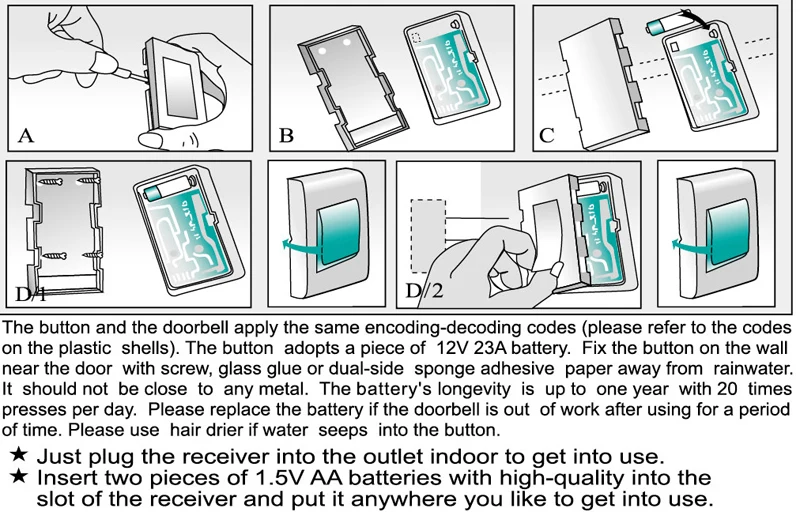 A

B

C

D/1

D/2

The button and the doorbell apply the same encoding-decoding codes (please refer to the codes on the plastic shells). The button adopts a piece of 12V 23A battery. Fix the button on the wall near the door with screw, glass glue or dual-side sponge adhesive paper away from rainwater. It should not be close to any metal. The battery's longevity is up to one year with 20 times presses per day. Please replace the battery if the doorbell is out of work after using for a period of time. Please use hair drier if water seeps into the button.

★ Just plug the receiver into the outlet indoor to get into use.
★ Insert two pieces of 1.5V AA batteries with high-quality into the slot of the receiver and put it anywhere you like to get into use.