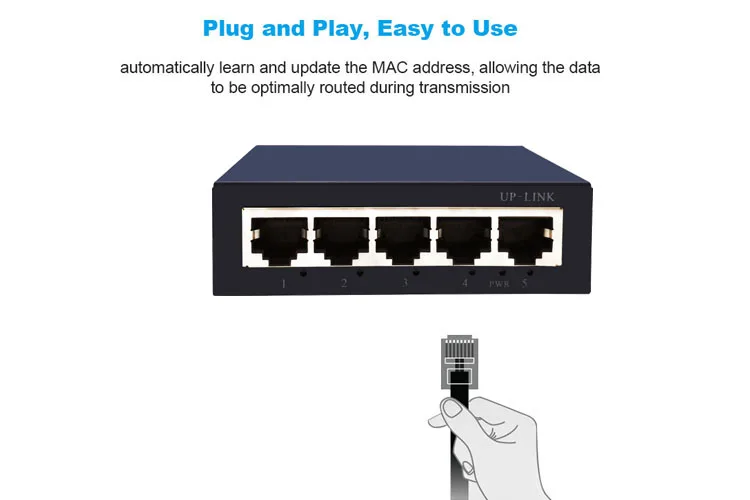 Plug and Play, Easy to Use

automatically learn and update the MAC address, allowing the data to be optimally routed during transmission

UP-LINK

1 2 3 4 PWR 5