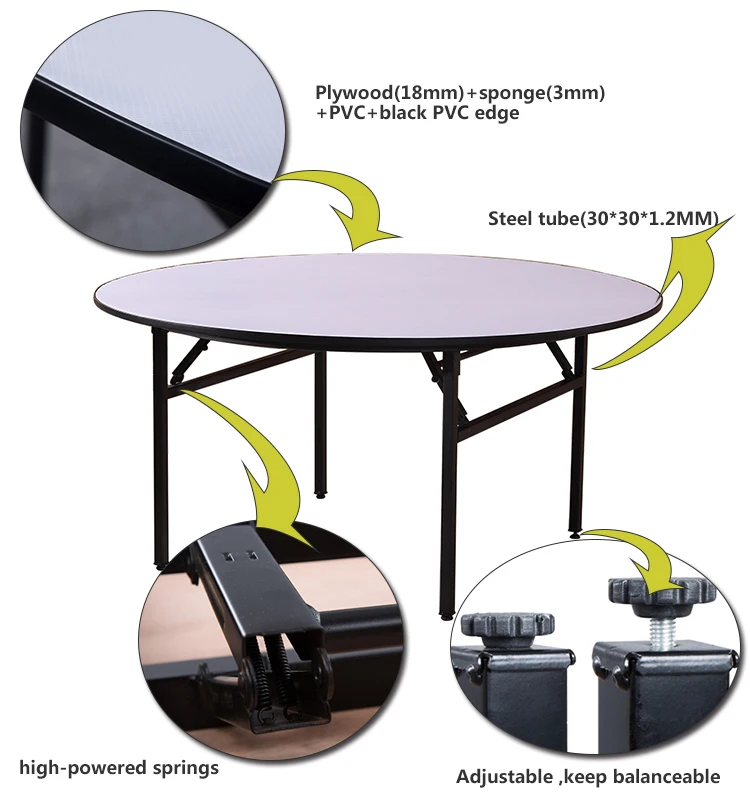 Plywood(18mm)+sponge(3mm)
+PVC+black PVC edge

Steel tube(30*30*1.2MM)

high-powered springs

Adjustable ,keep balanceable