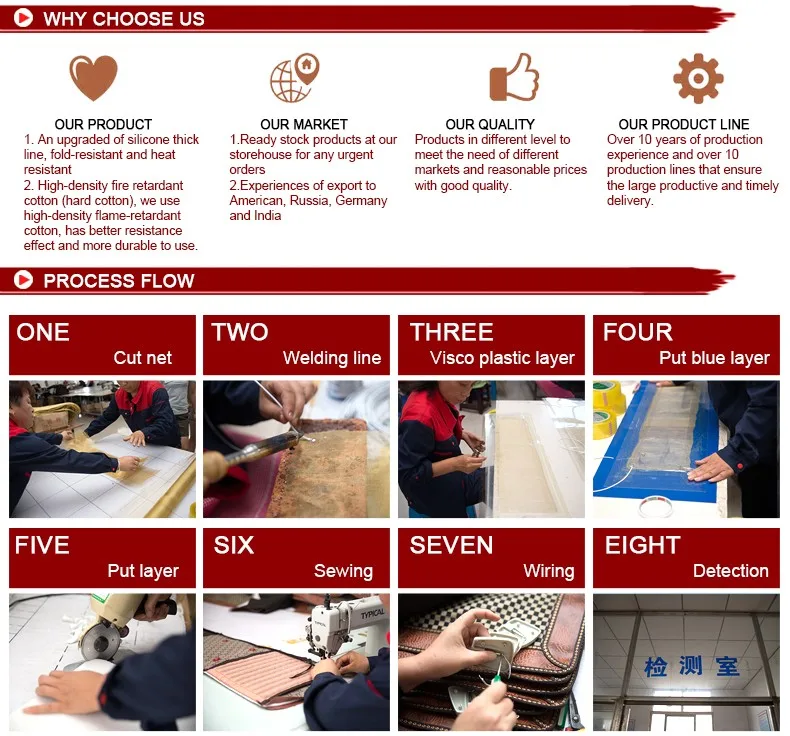 WHY CHOOSE US

OUR PRODUCT
1. An upgraded of silicone thick line, fold-resistant and heat resistant
2. High-density fire retardant cotton (hard cotton), we use high-density flame-retardant cotton, has better resistance effect and more durable to use.

OUR MARKET
1.Ready stock products at our storehouse for any urgent orders
2.Experiences of export to American, Russia, Germany and India

OUR QUALITY
Products in different level to meet the need of different markets and reasonable prices with good quality.

OUR PRODUCT LINE
Over 10 years of production experience and over 10 production lines that ensure the large productive and timely delivery.

PROCESS FLOW

ONE
Cut net

TWO
Welding line

THREE
Visco plastic layer

FOUR
Put blue layer

FIVE
Put layer

SIX
Sewing

TYPICAL

SEVEN
Wiring

EIGHT
Detection

检测室