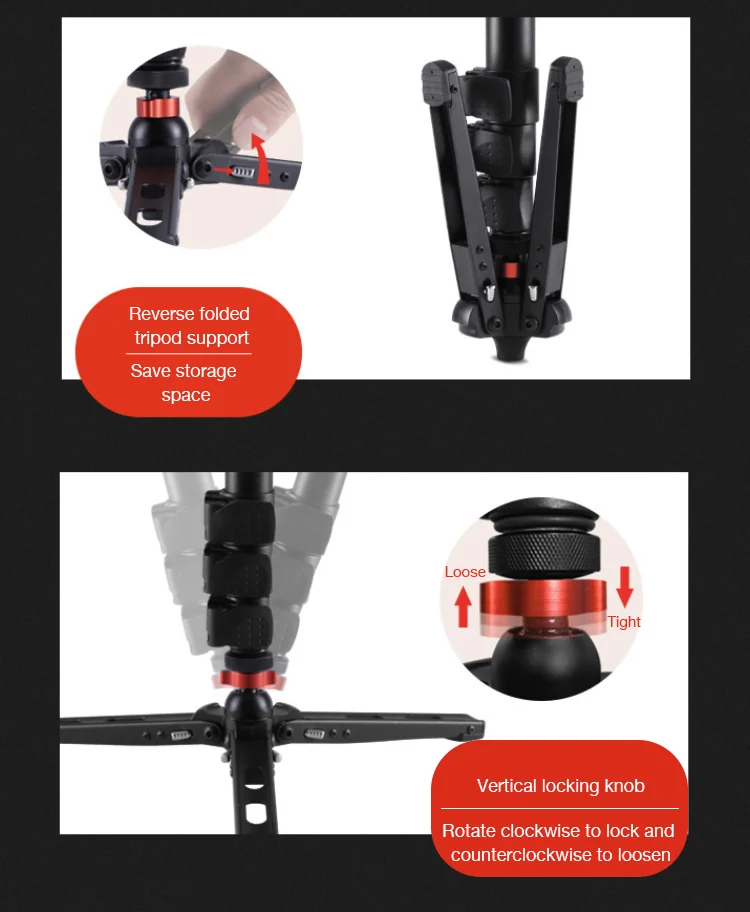 Reverse folded tripod support

Save storage space

Loose

Tight

Vertical locking knob

Rotate clockwise to lock and counterclockwise to loosen