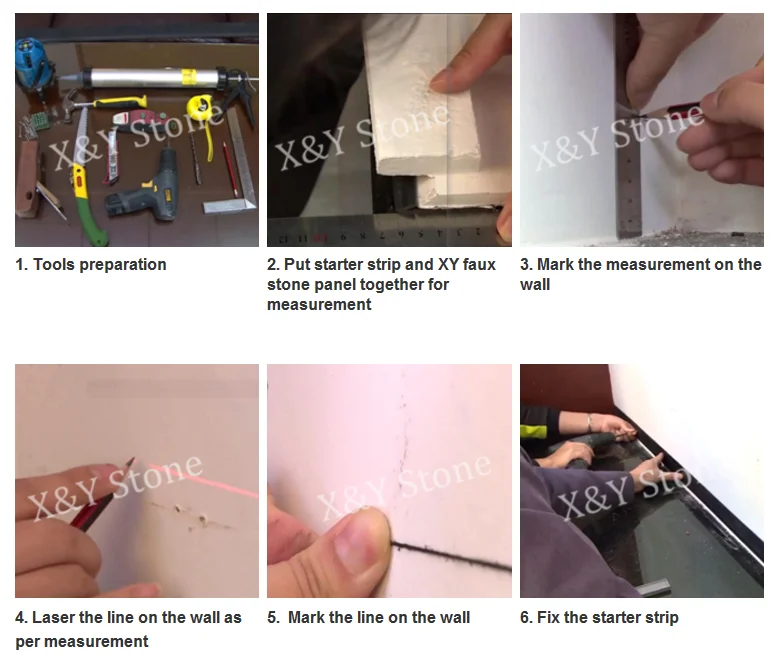 X&Y Stone

1. Tools preparation

X&Y Stone

2. Put starter strip and XY faux stone panel together for measurement

X&Y Stone

3. Mark the measurement on the wall

X&Y Stone

4. Laser the line on the wall as per measurement

X&Y Stone

5. Mark the line on the wall

X&Y Stone

6. Fix the starter strip