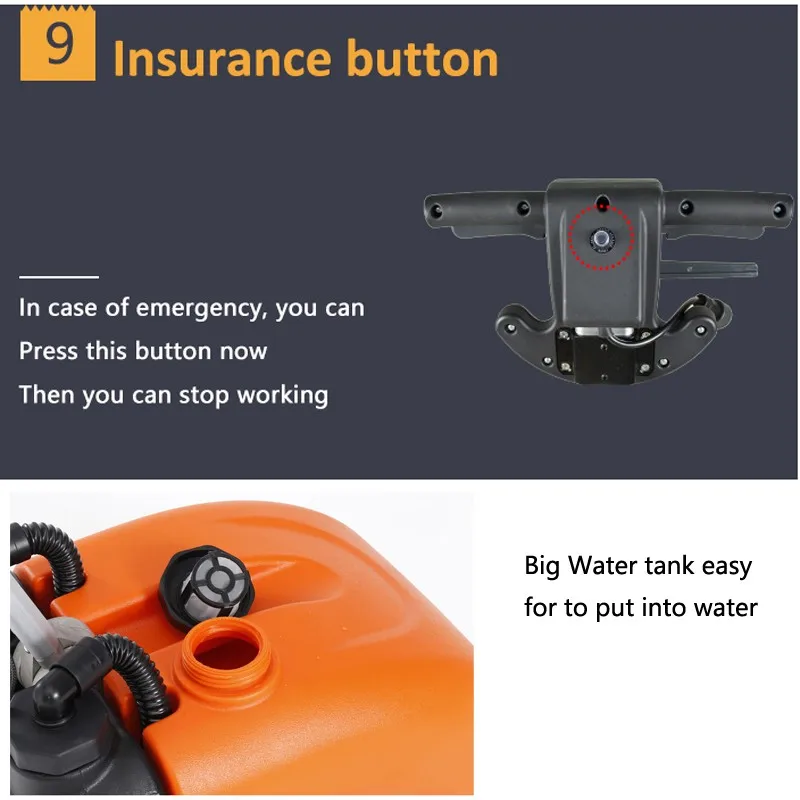 9 Insurance button

In case of emergency, you can
Press this button now
Then you can stop working

Big Water tank easy for to put into water