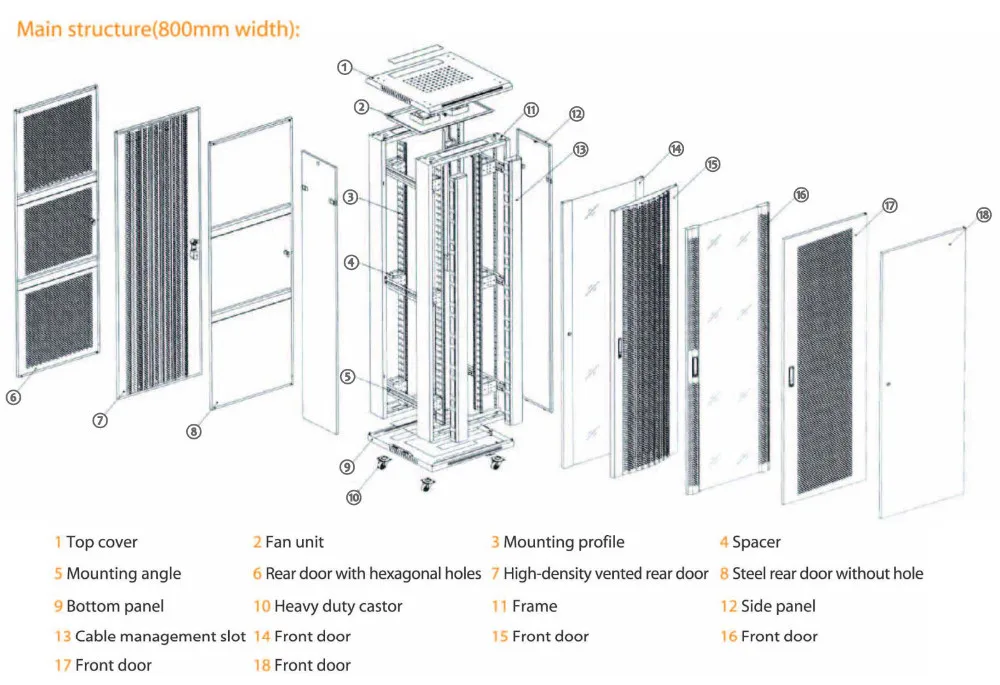 Main structure(800mm width):

①
②
⑪
⑫
⑬
⑭
⑮
⑯
⑰
⑱
③
④
⑤
⑥
⑦
⑧
⑨
⑩

1 Top cover
2 Fan unit
3 Mounting profile
4 Spacer
5 Mounting angle
6 Rear door with hexagonal holes
7 High-density vented rear door
8 Steel rear door without hole
9 Bottom panel
10 Heavy duty castor
11 Frame
12 Side panel
13 Cable management slot
14 Front door
15 Front door
16 Front door
17 Front door
18 Front door