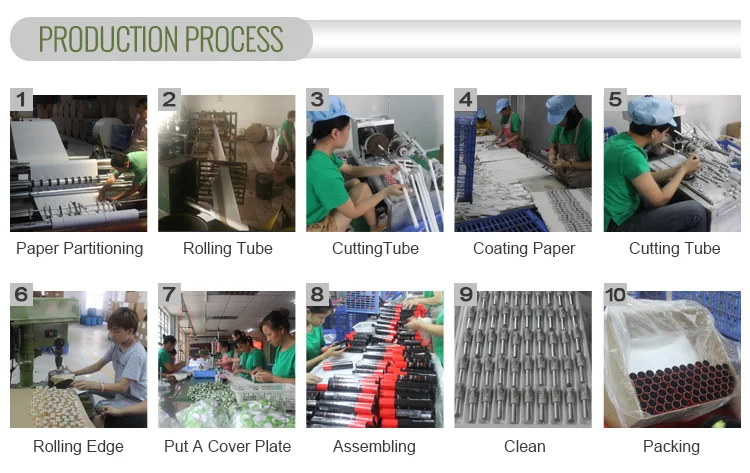 PRODUCTION PROCESS

1
Paper Partitioning

2
Rolling Tube

3
CuttingTube

4
Coating Paper

5
Cutting Tube

6
Rolling Edge

7
Put A Cover Plate

8
Assembling

9
Clean

10
Packing