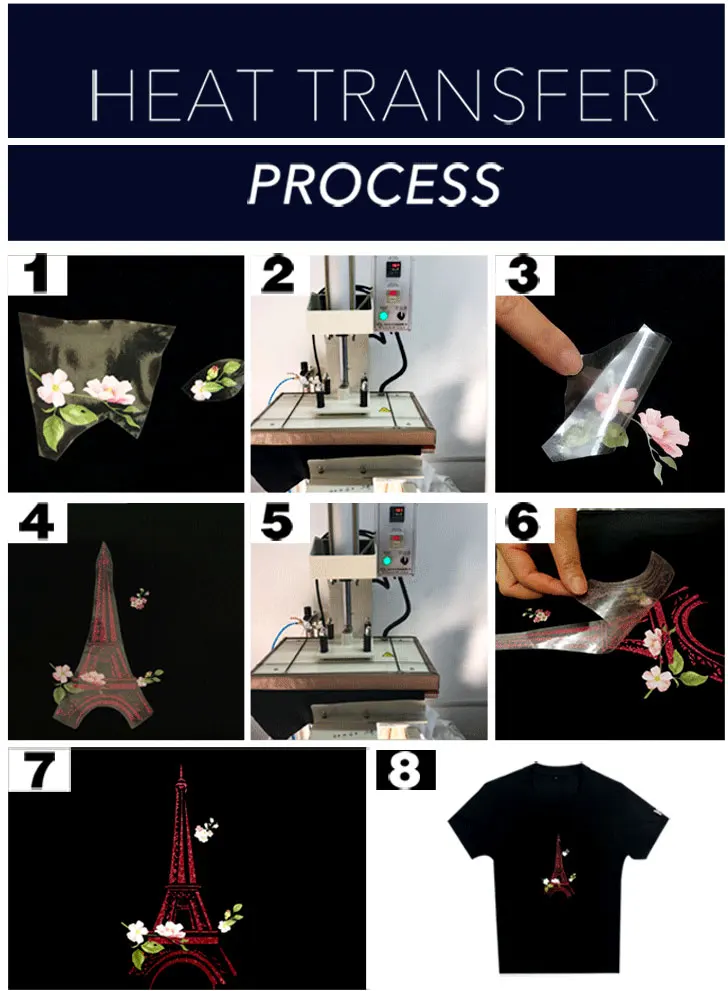 HEAT TRANSFER

PROCESS

1

2

3

4

5

6

7

8