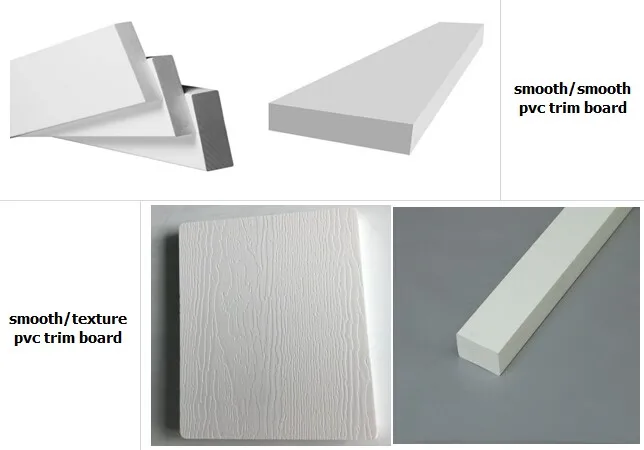 smooth/smooth
pvc trim board

smooth/texture
pvc trim board