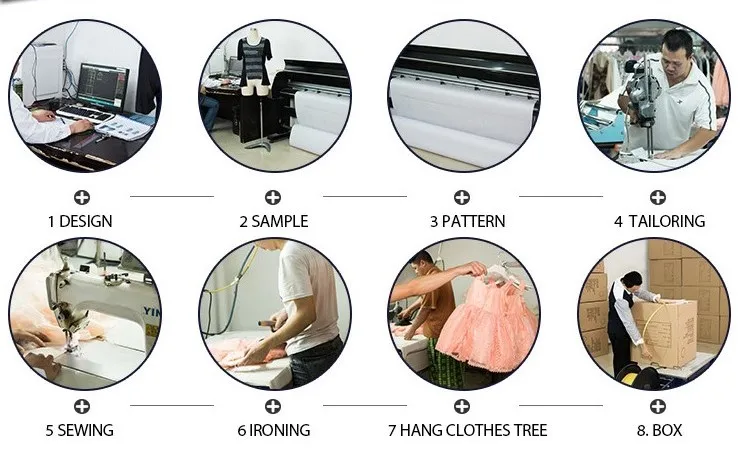 1 DESIGN

2 SAMPLE

3 PATTERN

4 TAILORING

YIN

5 SEWING

6 IRONING

7 HANG CLOTHES TREE

8. BOX