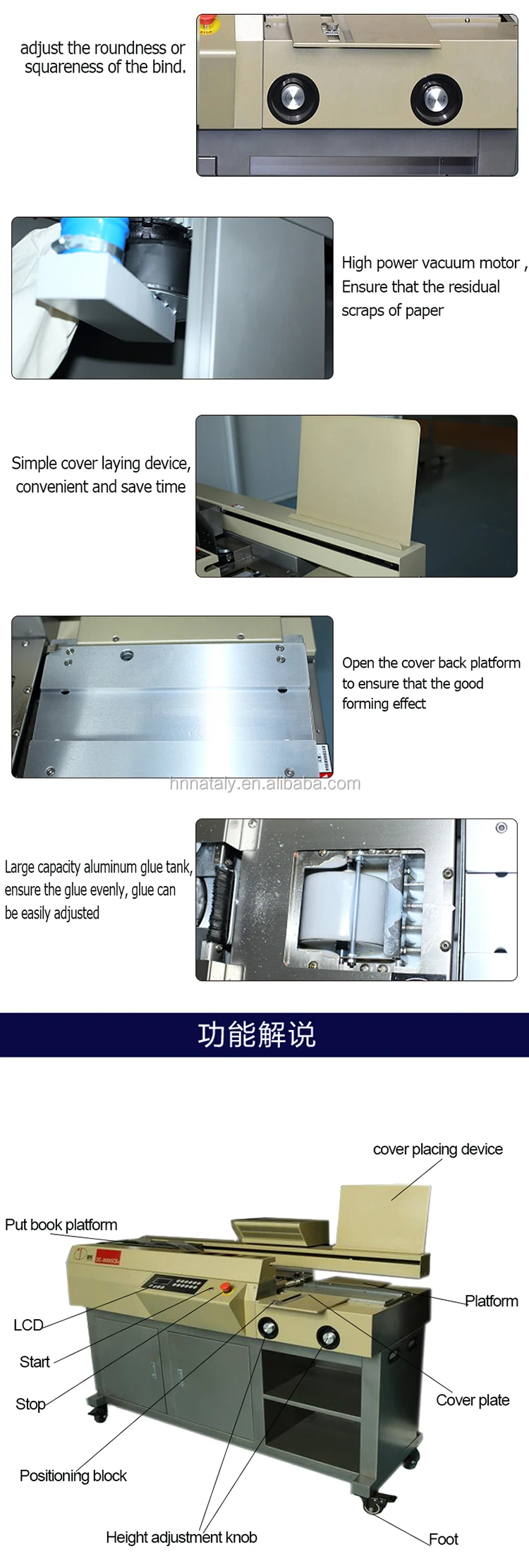 adjust the roundness or squareness of the bind.

High power vacuum motor , Ensure that the residual scraps of paper

Simple cover laying device, convenient and save time

Open the cover back platform to ensure that the good forming effect

hnnataly.en.alibaba.com

Large capacity aluminum glue tank, ensure the glue evenly, glue can be easily adjusted

功能解说

cover placing device

Put book platform

Platform

LCD

Start

Stop

Cover plate

Positioning block

Height adjustment knob

Foot