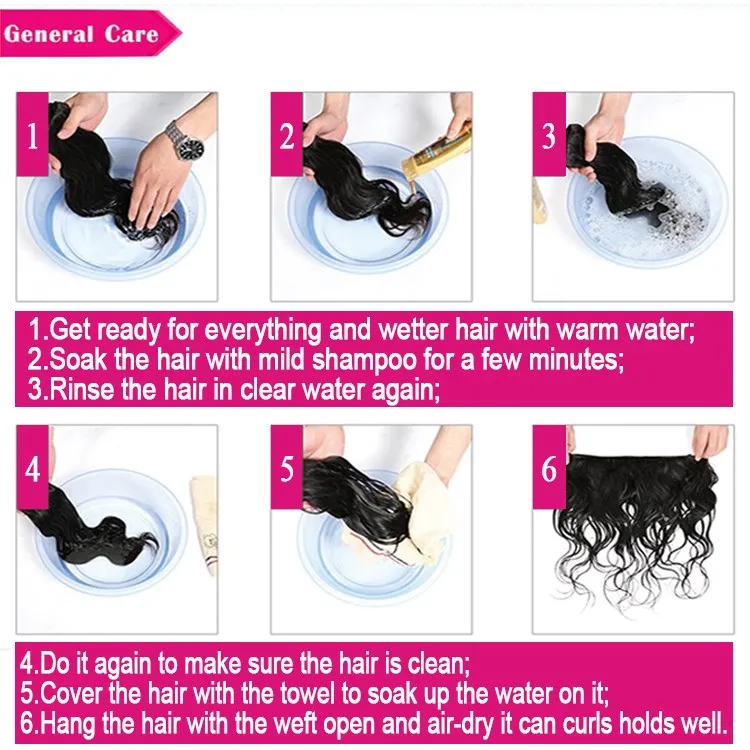 General Care

1

2

3

1.Get ready for everything and wetter hair with warm water;
2.Soak the hair with mild shampoo for a few minutes;
3.Rinse the hair in clear water again;

4

5

6

4.Do it again to make sure the hair is clean;
5.Cover the hair with the towel to soak up the water on it;
6.Hang the hair with the weft open and air-dry it can curls holds well.