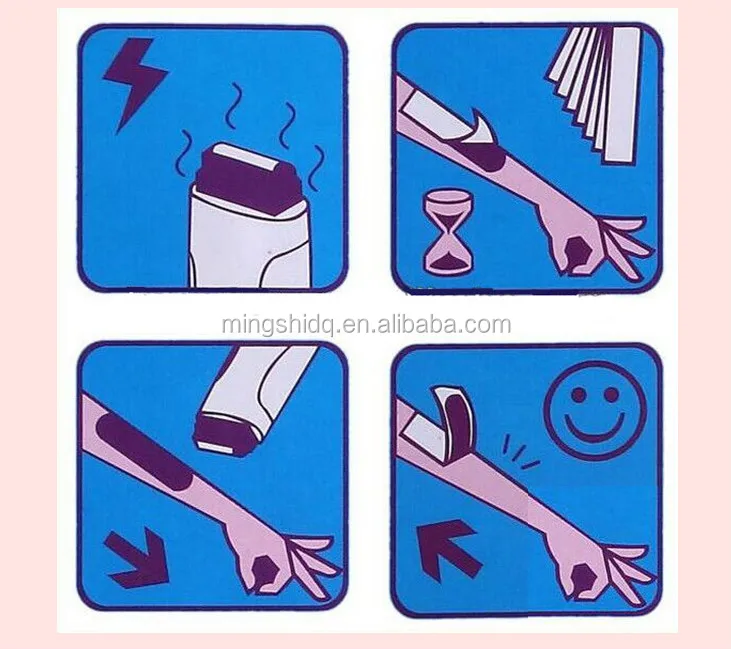 mingshidq.en.alibaba.com