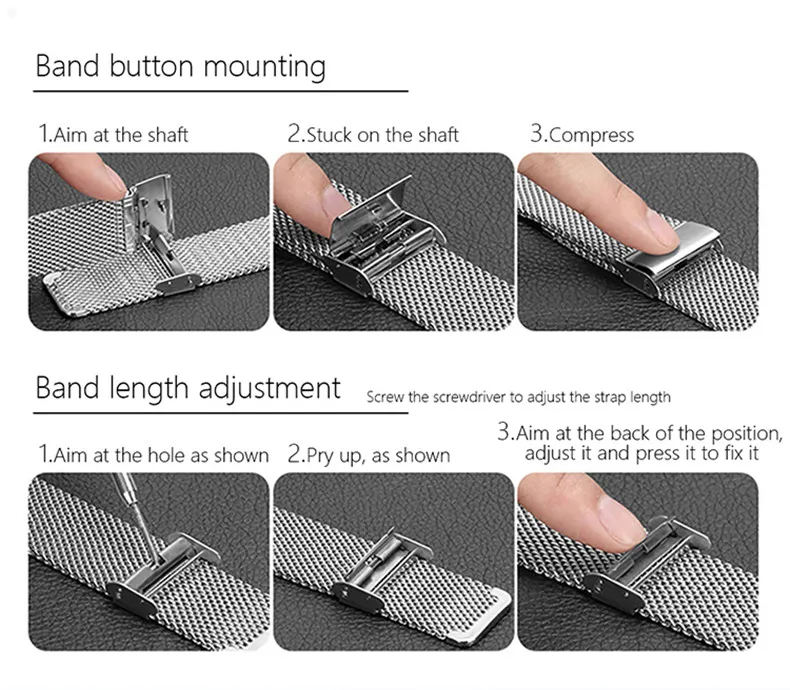 Band button mounting

1.Aim at the shaft

2.Stuck on the shaft

3.Compress

Band length adjustment

Screw the screwdriver to adjust the strap length

1.Aim at the hole as shown

2.Pry up, as shown

3.Aim at the back of the position, adjust it and press it to fix it