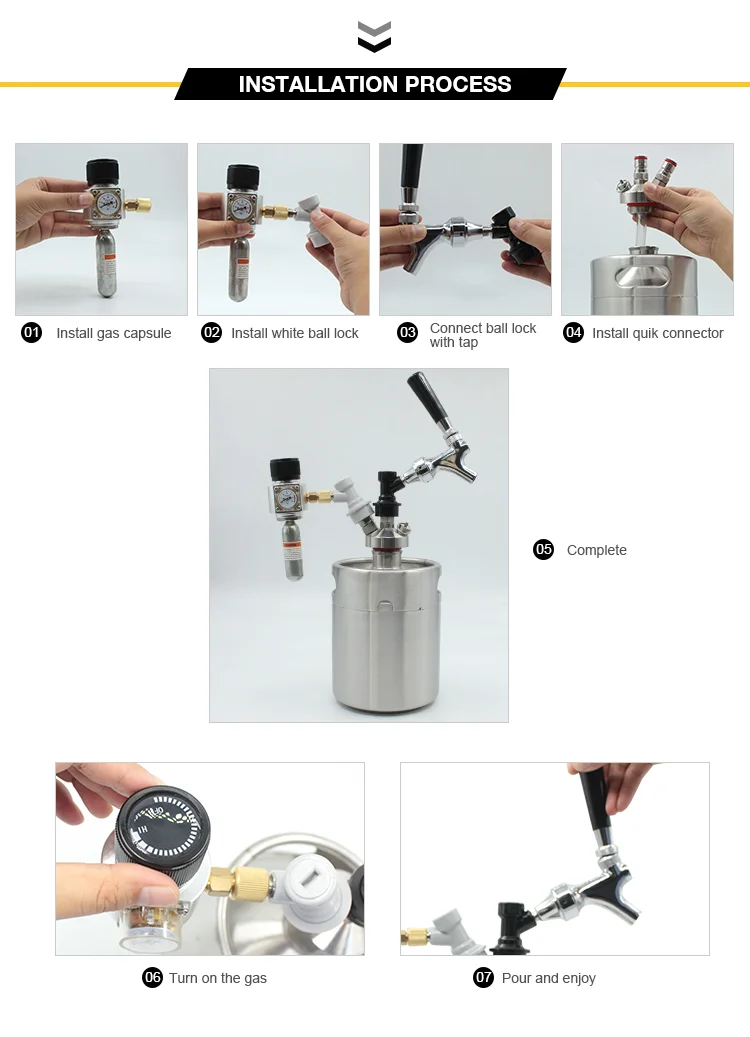 INSTALLATION PROCESS

01 Install gas capsule

02 Install white ball lock

03 Connect ball lock with tap

04 Install quik connector

05 Complete

06 Turn on the gas

07 Pour and enjoy