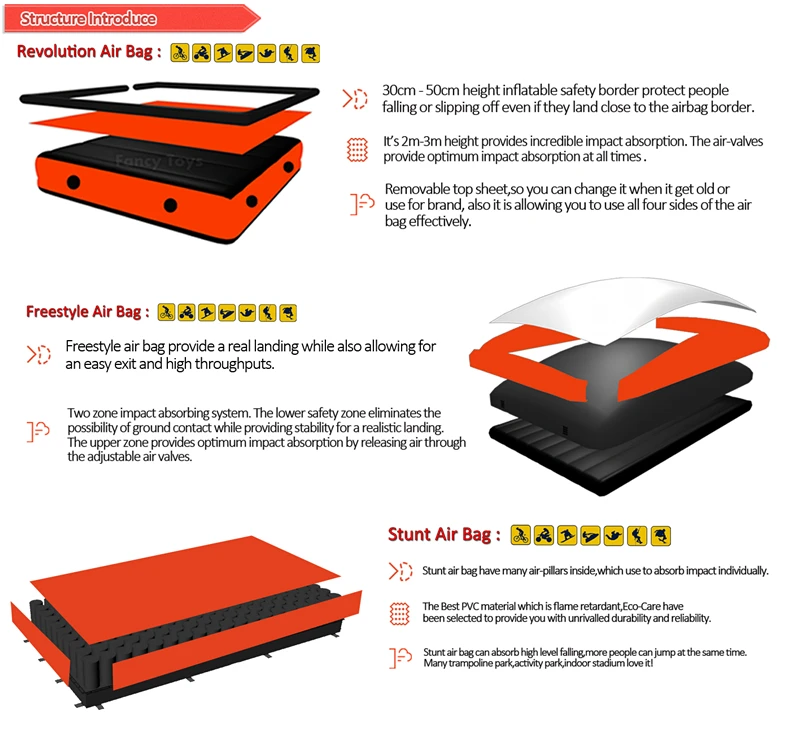 Structure Introduce

Revolution Air Bag :

Fancy Toys

30cm - 50cm height inflatable safety border protect people falling or slipping off even if they land close to the airbag border.

It's 2m-3m height provides incredible impact absorption. The air-valves provide optimum impact absorption at all times .

Removable top sheet,so you can change it when it get old or use for brand, also it is allowing you to use all four sides of the air bag effectively.

Freestyle Air Bag :

Freestyle air bag provide a real landing while also allowing for an easy exit and high throughputs.

Two zone impact absorbing system. The lower safety zone eliminates the possibility of ground contact while providing stability for a realistic landing. The upper zone provides optimum impact absorption by releasing air through the adjustable air valves.

Stunt Air Bag :

Stunt air bag have many air-pillars inside,which use to absorb impact individually.

The Best PVC material which is flame retardant,Eco-Care have been selected to provide you with unrivalled durability and reliability.

Stunt air bag can absorb high level falling,more people can jump at the same time. Many trampoline park,activity park,indoor stadium love it!