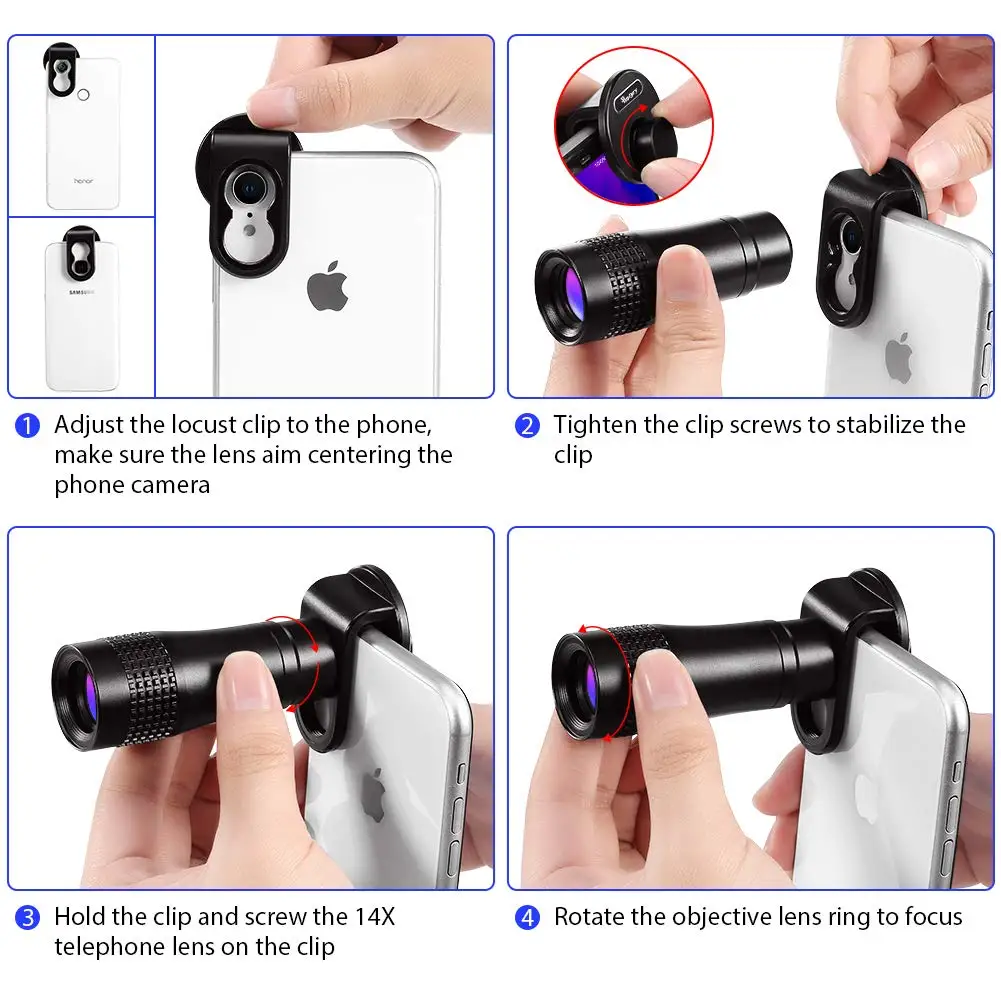 honor

SAMSUNG

1 Adjust the locust clip to the phone, make sure the lens aim centering the phone camera

2 Tighten the clip screws to stabilize the clip

3 Hold the clip and screw the 14X telephone lens on the clip

4 Rotate the objective lens ring to focus