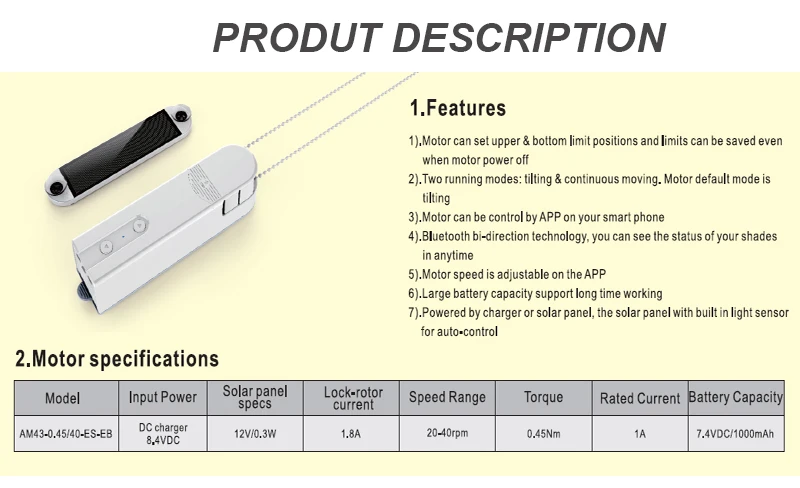 PRODUT DESCRIPTION

1.Features

1).Motor can set upper & bottom limit positions and limits can be saved even when motor power off
2).Two running modes: tilting & continuous moving. Motor default mode is tilting
3).Motor can be control by APP on your smart phone
4).Bluetooth bi-direction technology, you can see the status of your shades in anytime
5).Motor speed is adjustable on the APP
6).Large battery capacity support long time working
7).Powered by charger or solar panel, the solar panel with built in light sensor for auto-control

2.Motor specifications

| Model | Input Power | Solar panel specs | Lock-rotor current | Speed Range | Torque | Rated Current | Battery Capacity |
|---|---|---|---|---|---|---|---|
| AM43-0.45/40-ES-EB | DC charger 8.4VDC | 12V/0.3W | 1.8A | 20-40rpm | 0.45Nm | 1A | 7.4VDC/1000mAh |