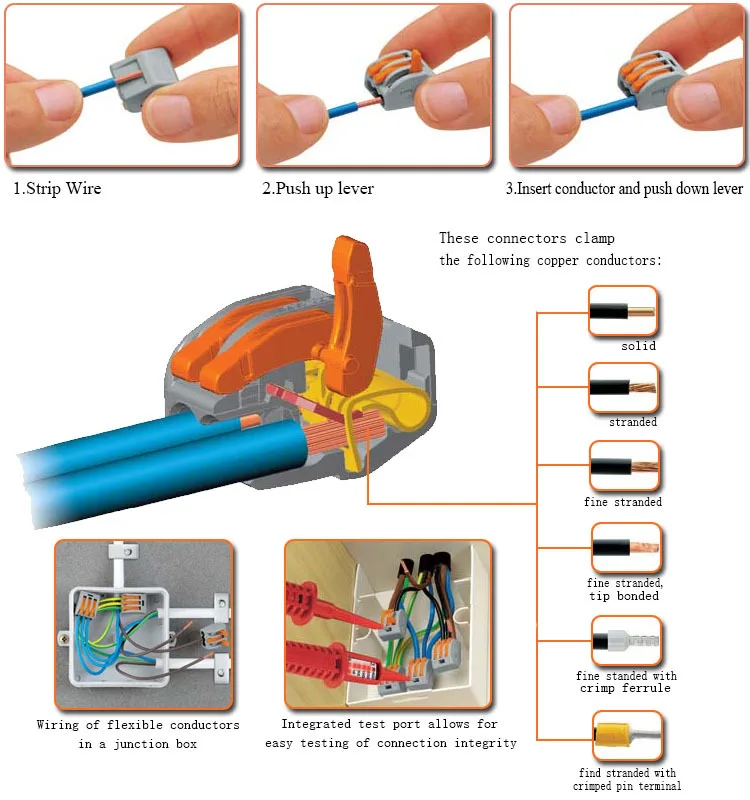 1.Strip Wire

2.Push up lever

3.Insert conductor and push down lever

These connectors clamp the following copper conductors:

solid

stranded

fine stranded

fine stranded, tip bonded

fine standed with crimp ferrule

find stranded with crimped pin terminal

Wiring of flexible conductors in a junction box

Integrated test port allows for easy testing of connection integrity