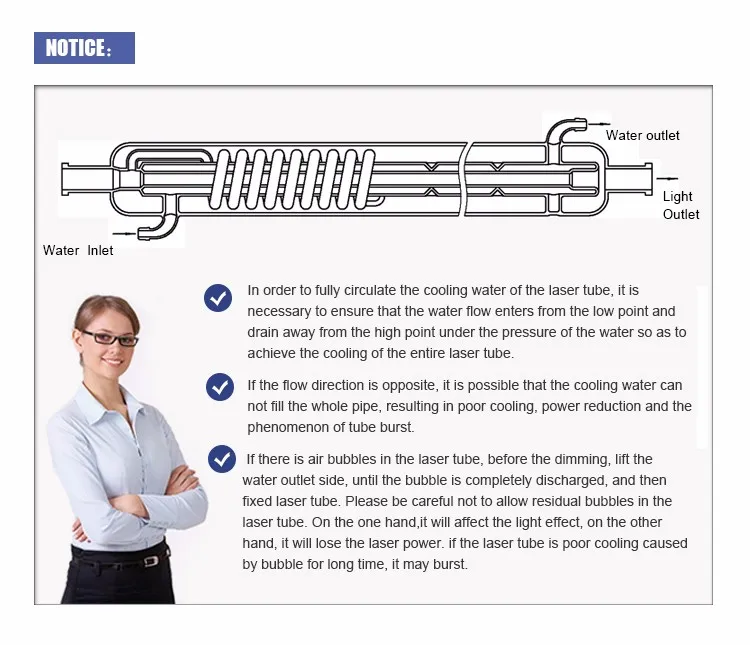 NOTICE:

Water outlet

Light Outlet

Water Inlet

In order to fully circulate the cooling water of the laser tube, it is necessary to ensure that the water flow enters from the low point and drain away from the high point under the pressure of the water so as to achieve the cooling of the entire laser tube.

If the flow direction is opposite, it is possible that the cooling water can not fill the whole pipe, resulting in poor cooling, power reduction and the phenomenon of tube burst.

If there is air bubbles in the laser tube, before the dimming, lift the water outlet side, until the bubble is completely discharged, and then fixed laser tube. Please be careful not to allow residual bubbles in the laser tube. On the one hand,it will affect the light effect, on the other hand, it will lose the laser power. if the laser tube is poor cooling caused by bubble for long time, it may burst.