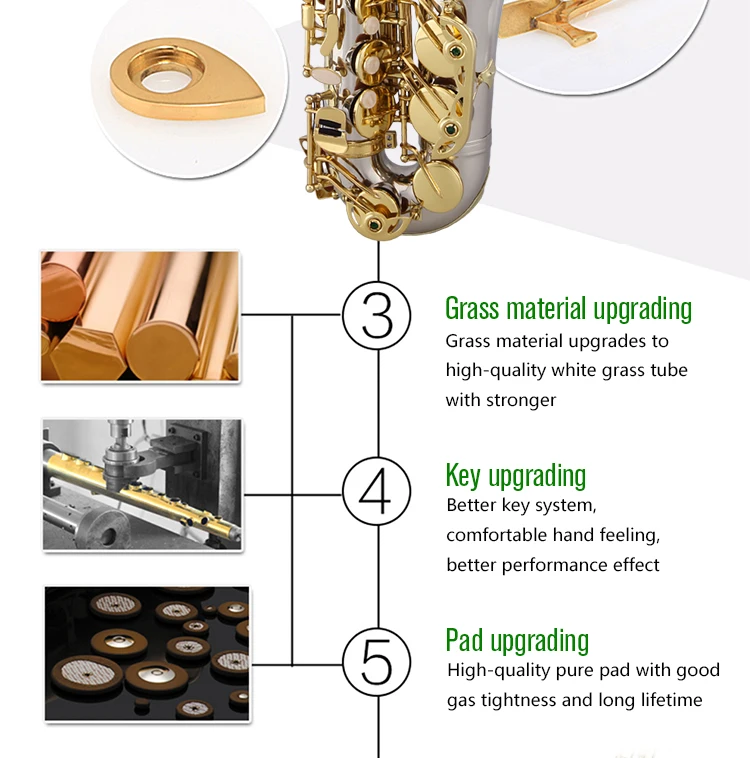 3

Grass material upgrading

Grass material upgrades to high-quality white grass tube with stronger

4

Key upgrading

Better key system, comfortable hand feeling, better performance effect

5

Pad upgrading

High-quality pure pad with good gas tightness and long lifetime