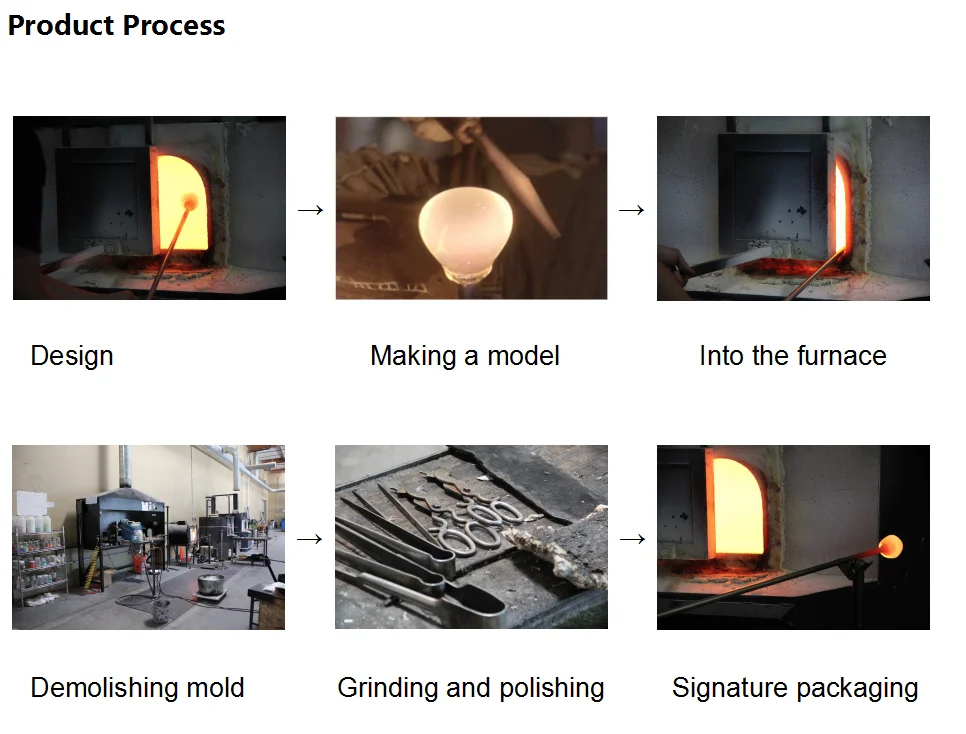 Product Process

→ →

Design

Making a model

Into the furnace

→ →

Demolishing mold

Grinding and polishing

Signature packaging