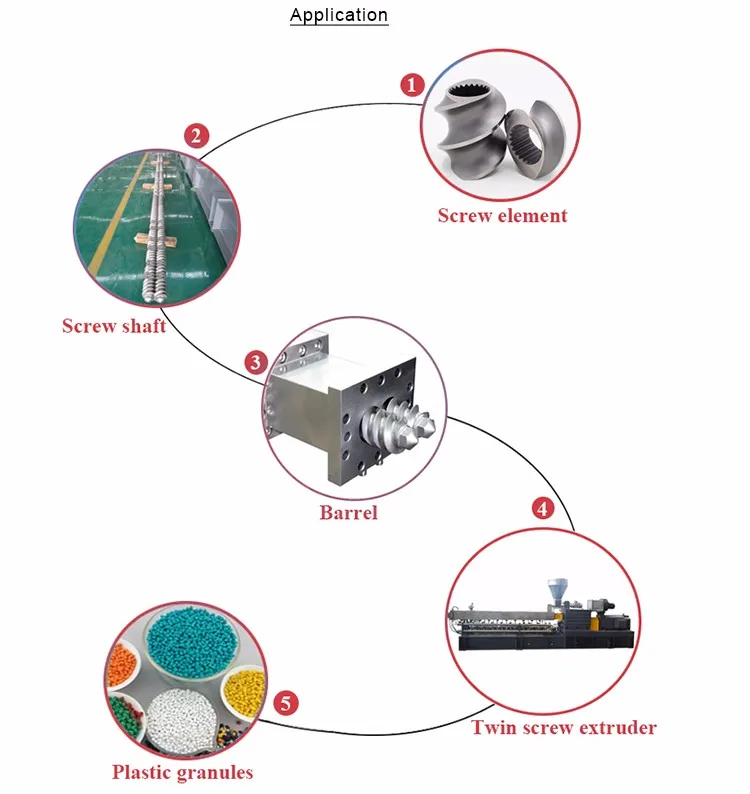 Application

1
Screw element

2
Screw shaft

3
Barrel

4
Twin screw extruder

5
Plastic granules