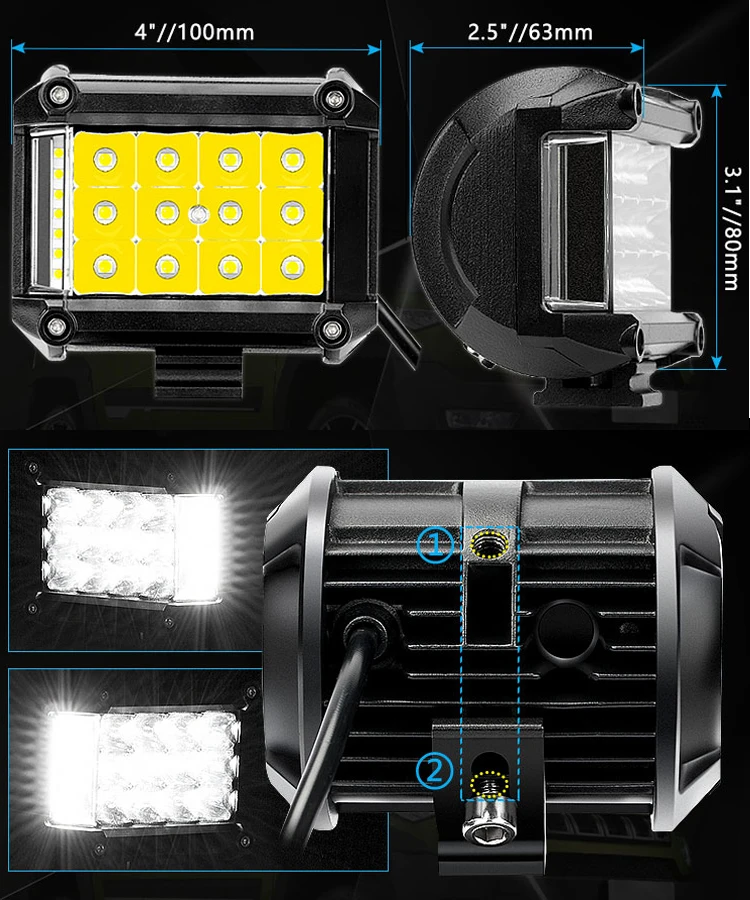 4"//100mm

2.5"//63mm

3.1"//80mm

①

②