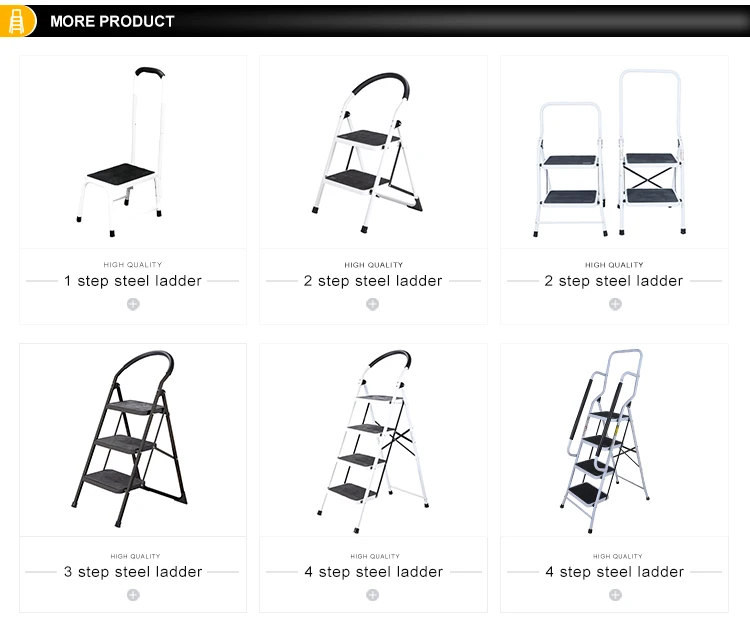 MORE PRODUCT

HIGH QUALITY
1 step steel ladder

HIGH QUALITY
2 step steel ladder

HIGH QUALITY
2 step steel ladder

HIGH QUALITY
3 step steel ladder

HIGH QUALITY
4 step steel ladder

HIGH QUALITY
4 step steel ladder