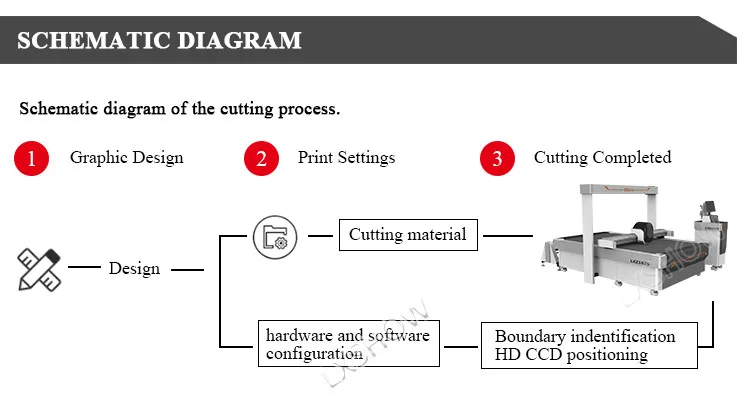 SCHEMATIC DIAGRAM

Schematic diagram of the cutting process.

1 Graphic Design

2 Print Settings

3 Cutting Completed

Design

Cutting material

hardware and software configuration

Boundary indentification HD CCD positioning

LXSHOW

LXSHOW