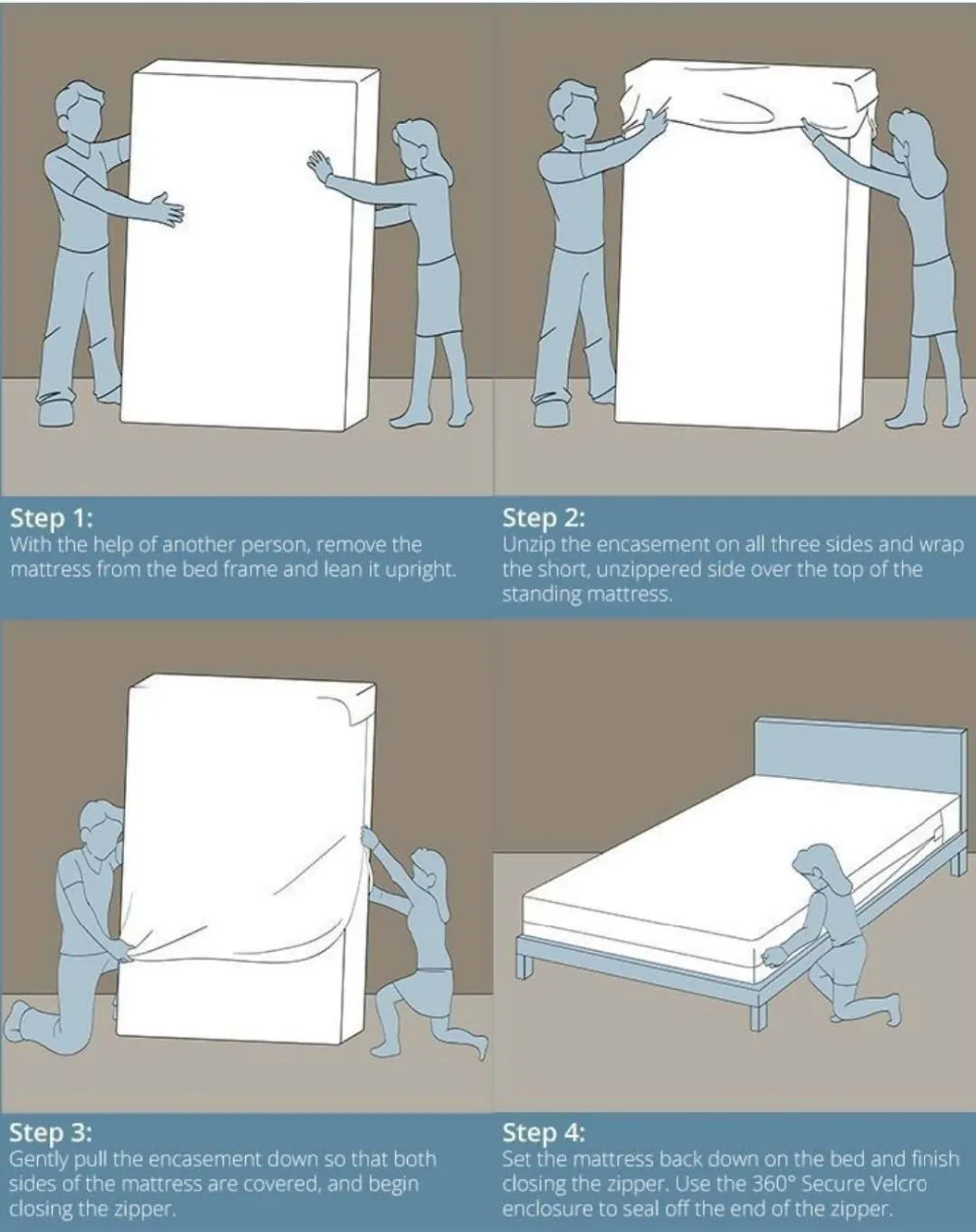 Step 1:
With the help of another person, remove the mattress from the bed frame and lean it upright.

Step 2:
Unzip the encasement on all three sides and wrap the short, unzippered side over the top of the standing mattress.

Step 3:
Gently pull the encasement down so that both sides of the mattress are covered, and begin closing the zipper.

Step 4:
Set the mattress back down on the bed and finish closing the zipper. Use the 360° Secure Velcro enclosure to seal off the end of the zipper.