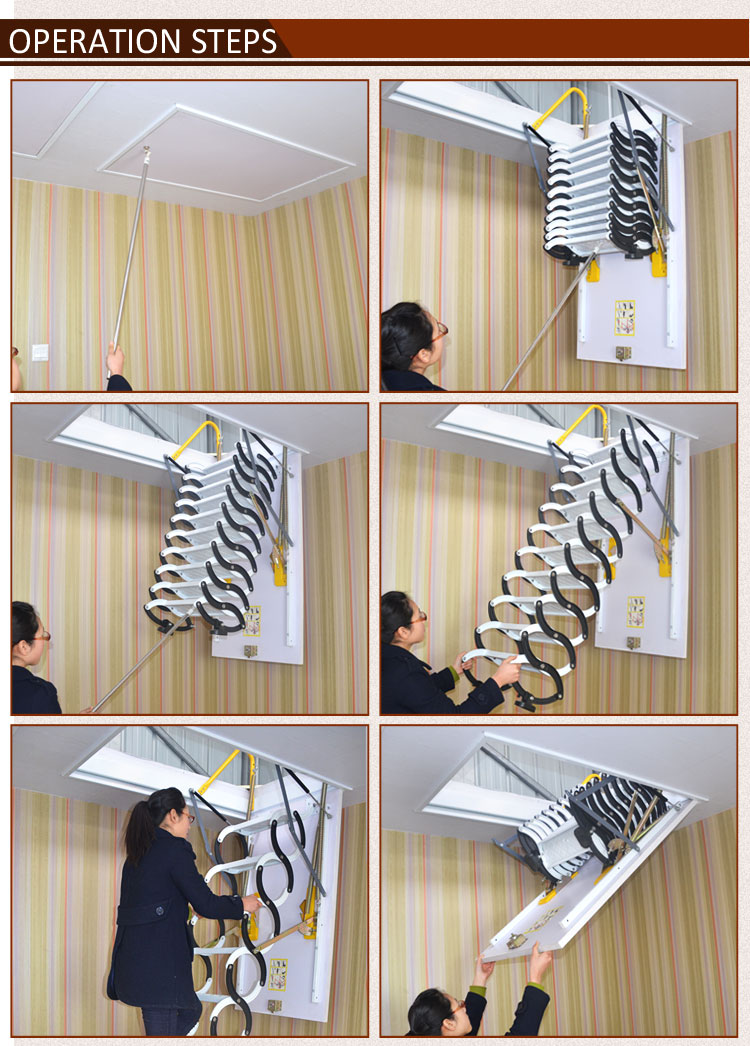 OPERATION STEPS