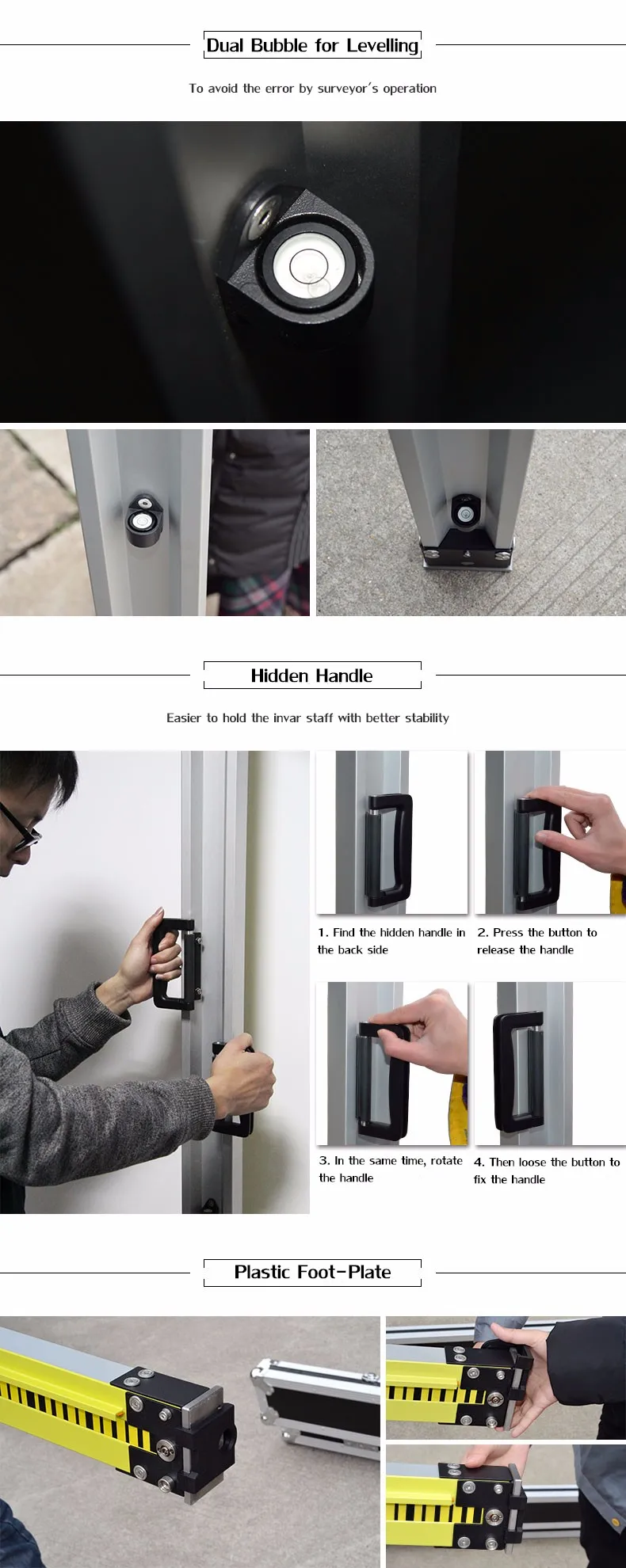 Dual Bubble for Levelling

To avoid the error by surveyor's operation

Hidden Handle

Easier to hold the invar staff with better stability

1. Find the hidden handle in the back side

2. Press the button to release the handle

3. In the same time, rotate the handle

4. Then loose the button to fix the handle

Plastic Foot-Plate