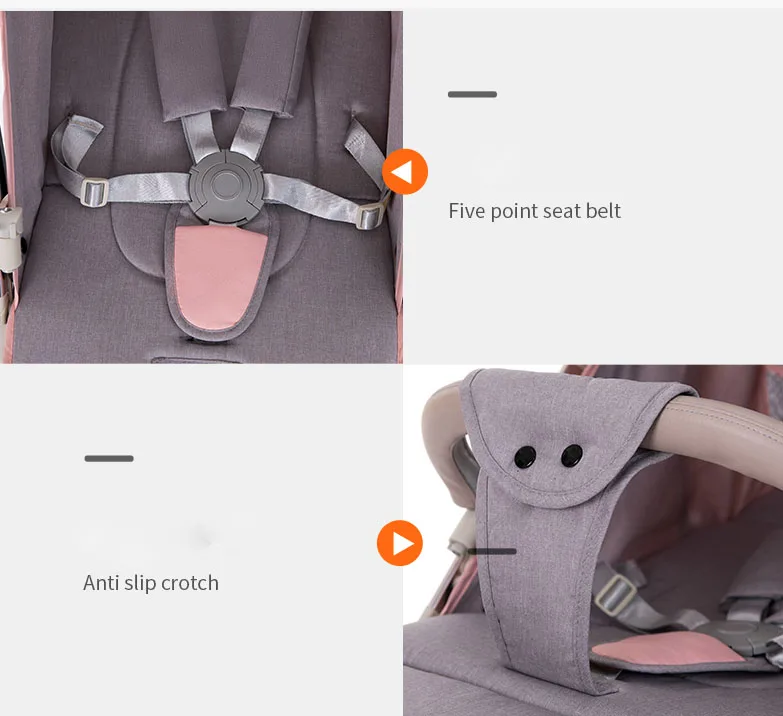 Five point seat belt

Anti slip crotch