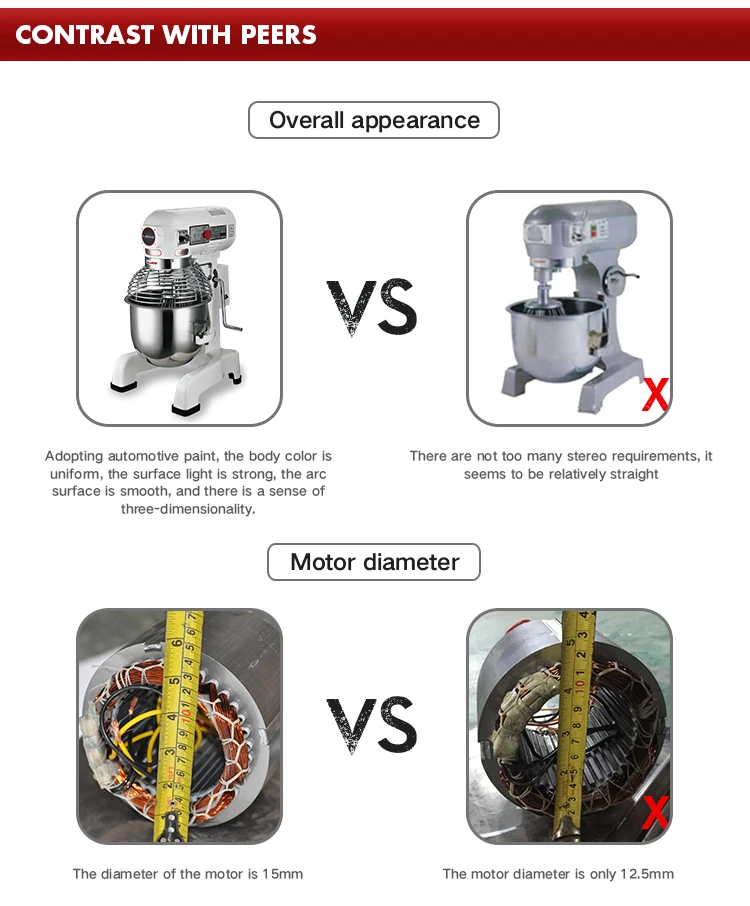 CONTRAST WITH PEERS

Overall appearance

VS

X

Adopting automotive paint, the body color is uniform, the surface light is strong, the arc surface is smooth, and there is a sense of three-dimensionality.

There are not too many stereo requirements, it seems to be relatively straight

Motor diameter

VS

X

The diameter of the motor is 15mm

The motor diameter is only 12.5mm