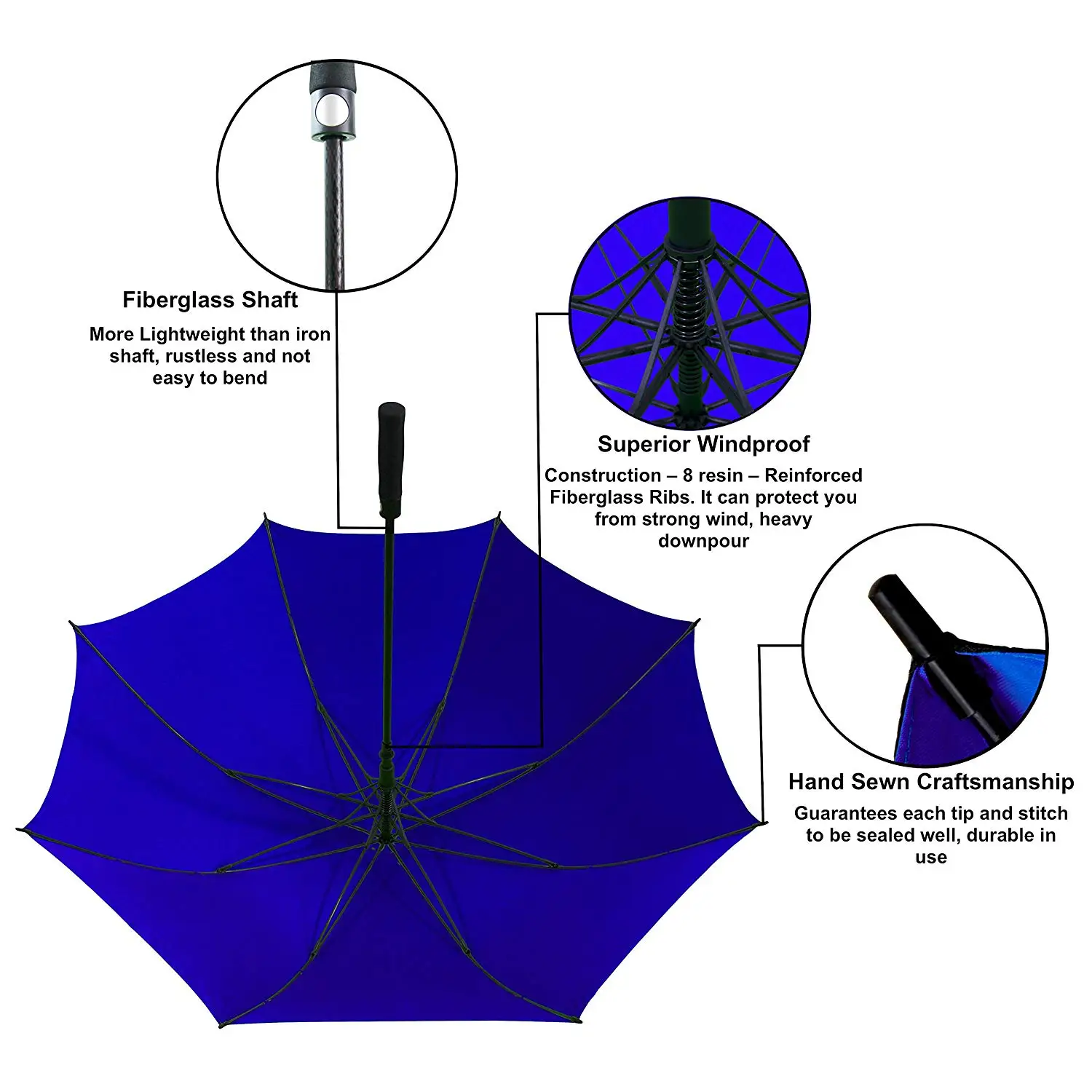 Fiberglass Shaft
More Lightweight than iron shaft, rustless and not easy to bend

Superior Windproof
Construction – 8 resin – Reinforced Fiberglass Ribs. It can protect you from strong wind, heavy downpour

Hand Sewn Craftsmanship
Guarantees each tip and stitch to be sealed well, durable in use