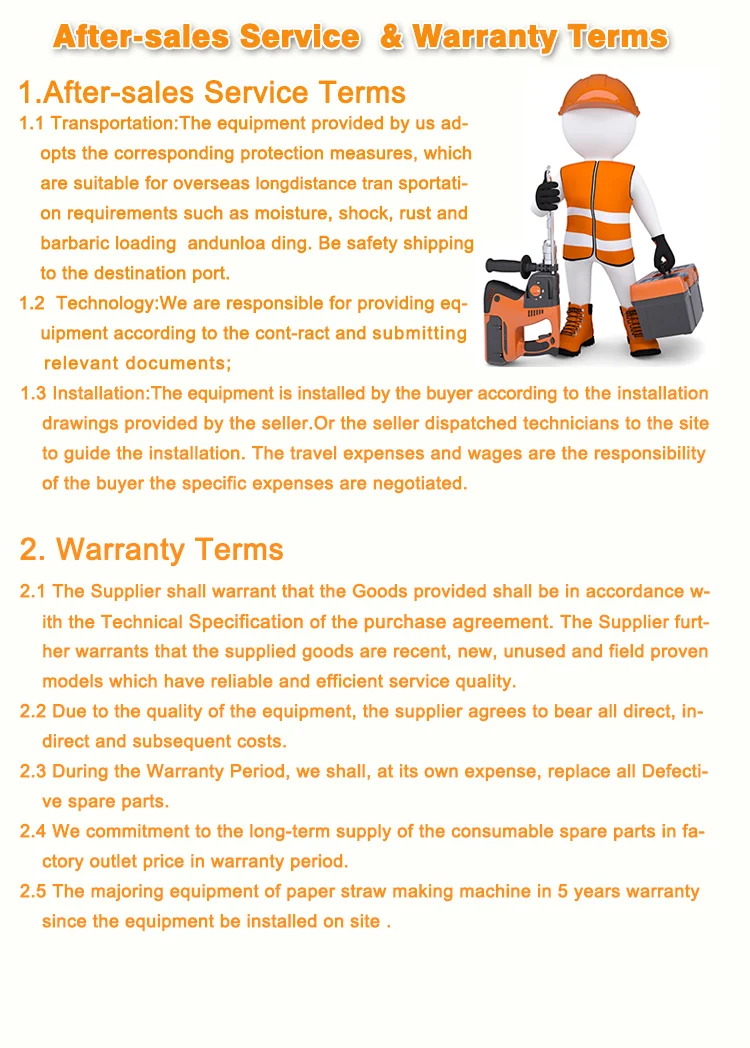 After-sales Service & Warranty Terms

1.After-sales Service Terms

1.1 Transportation:The equipment provided by us adopts the corresponding protection measures, which are suitable for overseas longdistance tran sportation requirements such as moisture, shock, rust and barbaric loading andunloa ding. Be safety shipping to the destination port.

1.2 Technology:We are responsible for providing equipment according to the cont-ract and submitting relevant documents;

1.3 Installation:The equipment is installed by the buyer according to the installation drawings provided by the seller.Or the seller dispatched technicians to the site to guide the installation. The travel expenses and wages are the responsibility of the buyer the specific expenses are negotiated.

2. Warranty Terms

2.1 The Supplier shall warrant that the Goods provided shall be in accordance with the Technical Specification of the purchase agreement. The Supplier further warrants that the supplied goods are recent, new, unused and field proven models which have reliable and efficient service quality.

2.2 Due to the quality of the equipment, the supplier agrees to bear all direct, indirect and subsequent costs.

2.3 During the Warranty Period, we shall, at its own expense, replace all Defective spare parts.

2.4 We commitment to the long-term supply of the consumable spare parts in factory outlet price in warranty period.

2.5 The majoring equipment of paper straw making machine in 5 years warranty since the equipment be installed on site .