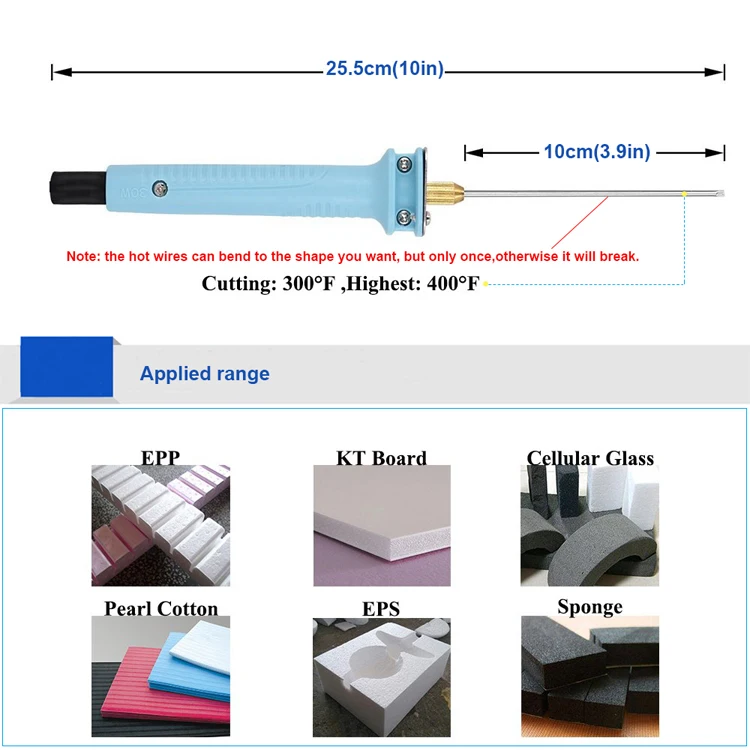 25.5cm(10in)

10cm(3.9in)

30W

Note: the hot wires can bend to the shape you want, but only once,otherwise it will break.

Cutting: 300°F ,Highest: 400°F

Applied range

EPP

KT Board

Cellular Glass

Pearl Cotton

EPS

Sponge