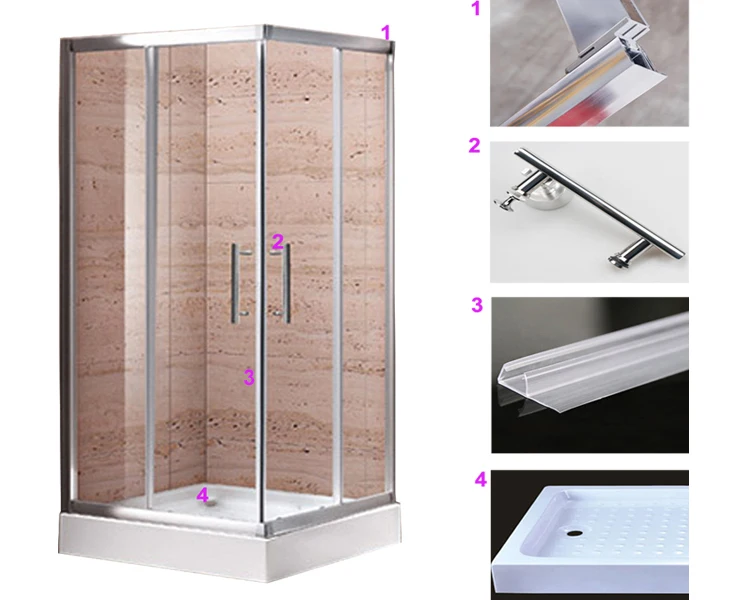 1
2
3
4
1
2
3
4