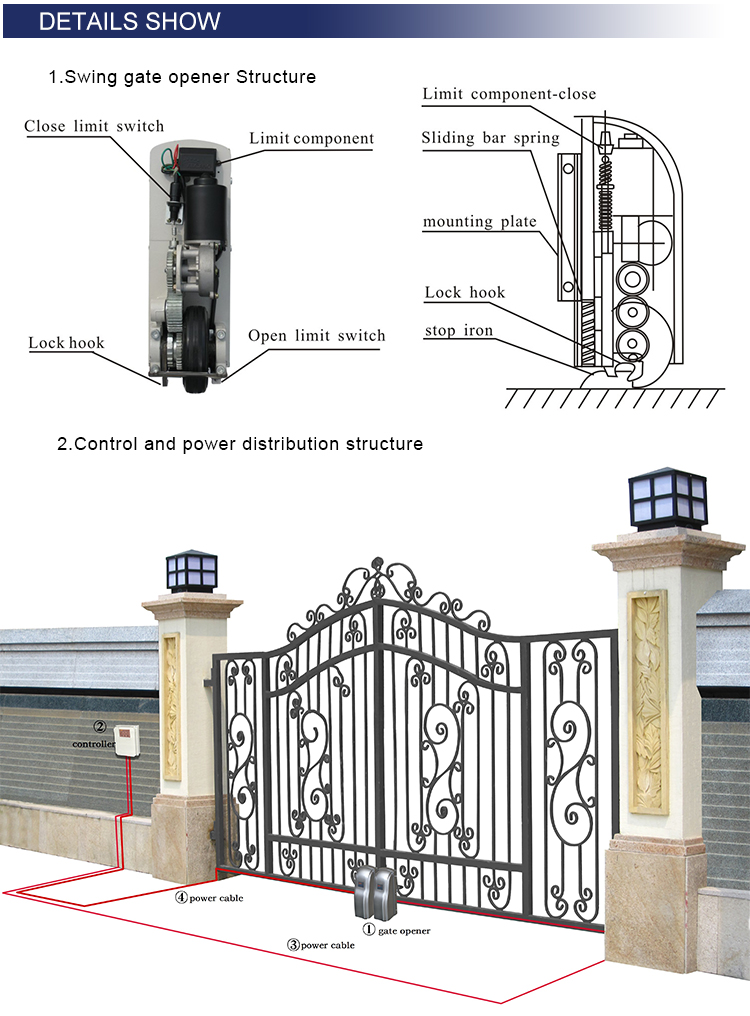 DETAILS SHOW

1.Swing gate opener Structure

Close limit switch

Limit component

Lock hook

Open limit switch

Limit component-close

Sliding bar spring

mounting plate

Lock hook

stop iron

2.Control and power distribution structure

② controller

④ power cable

① gate opener

③ power cable