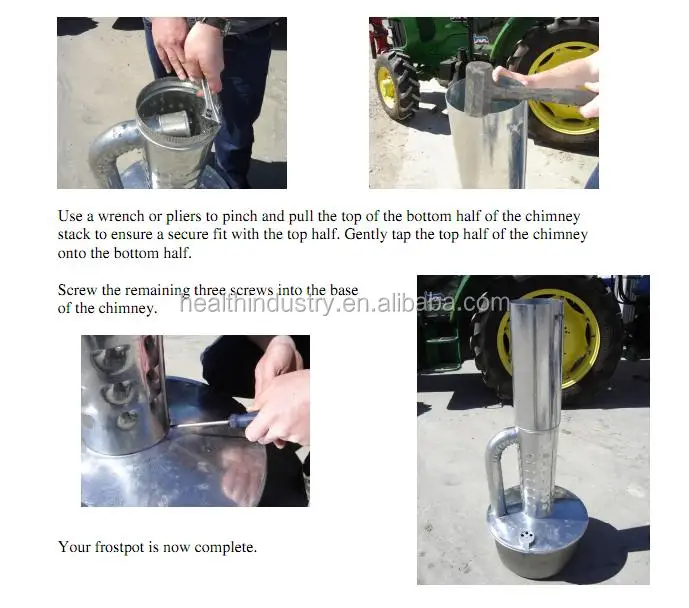 Use a wrench or pliers to pinch and pull the top of the bottom half of the chimney stack to ensure a secure fit with the top half. Gently tap the top half of the chimney onto the bottom half.

Screw the remaining three screws into the base of the chimney.

healthindustry.en.alibaba.com

Your frostpot is now complete.