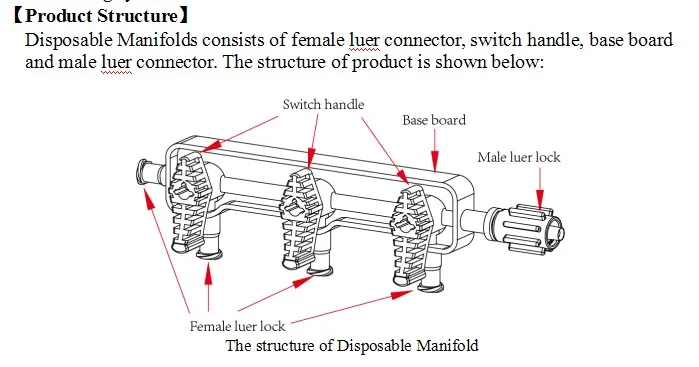 【Product Structure】
Disposable Manifolds consists of female luer connector, switch handle, base board and male luer connector. The structure of product is shown below:

Switch handle
Base board
Male luer lock
Female luer lock
The structure of Disposable Manifold