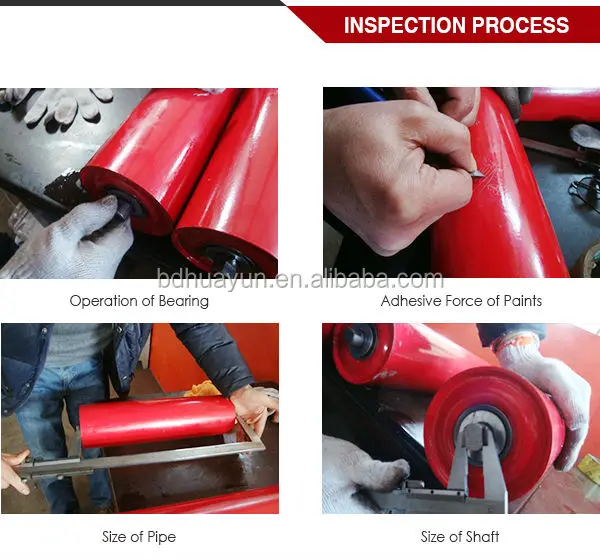 INSPECTION PROCESS

bdhuayun.en.alibaba.com

Operation of Bearing

Adhesive Force of Paints

Size of Pipe

Size of Shaft