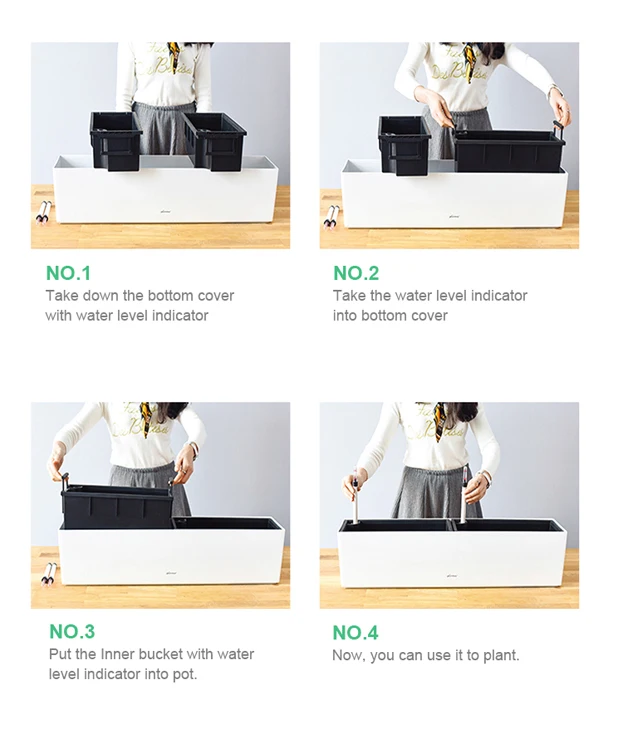 NO.1
Take down the bottom cover with water level indicator

NO.2
Take the water level indicator into bottom cover

NO.3
Put the Inner bucket with water level indicator into pot.

NO.4
Now, you can use it to plant.