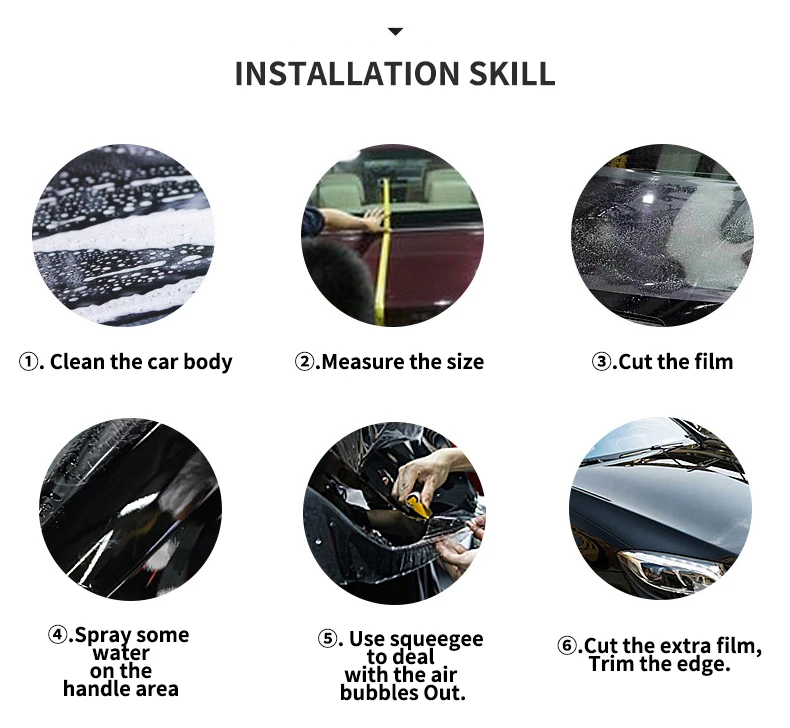 INSTALLATION SKILL

①. Clean the car body

②.Measure the size

③.Cut the film

④.Spray some water on the handle area

⑤. Use squeegee to deal with the air bubbles Out.

⑥.Cut the extra film, Trim the edge.