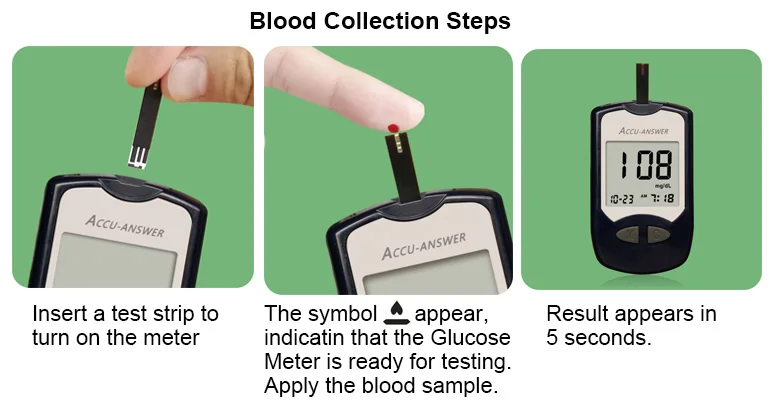 Blood Collection Steps

ACCU-ANSWER

Insert a test strip to turn on the meter

ACCU-ANSWER

The symbol appear, indicatin that the Glucose Meter is ready for testing. Apply the blood sample.

ACCU-ANSWER
108
mg/dL
10-23 AM 7:18

Result appears in 5 seconds.