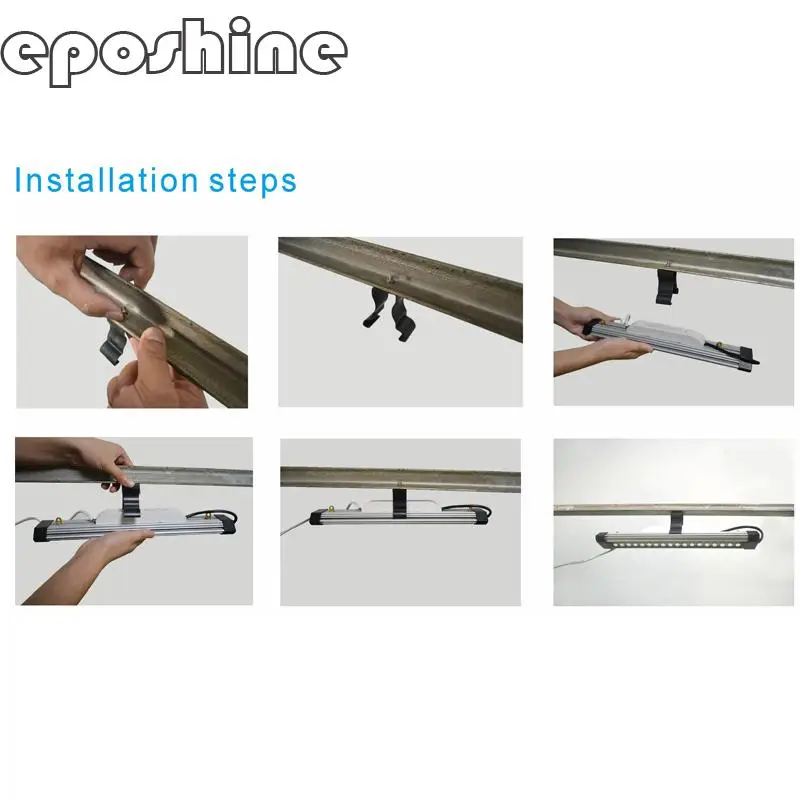 eposhine

Installation steps