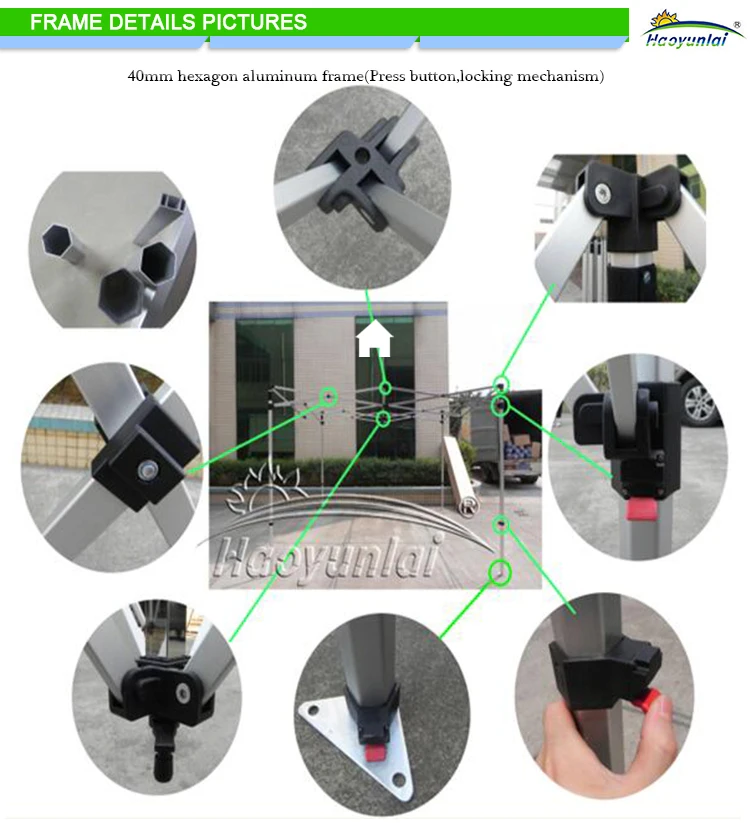 FRAME DETAILS PICTURES

Haoyunlai ®

40mm hexagon aluminum frame(Press button,locking mechanism)

Haoyunlai ®